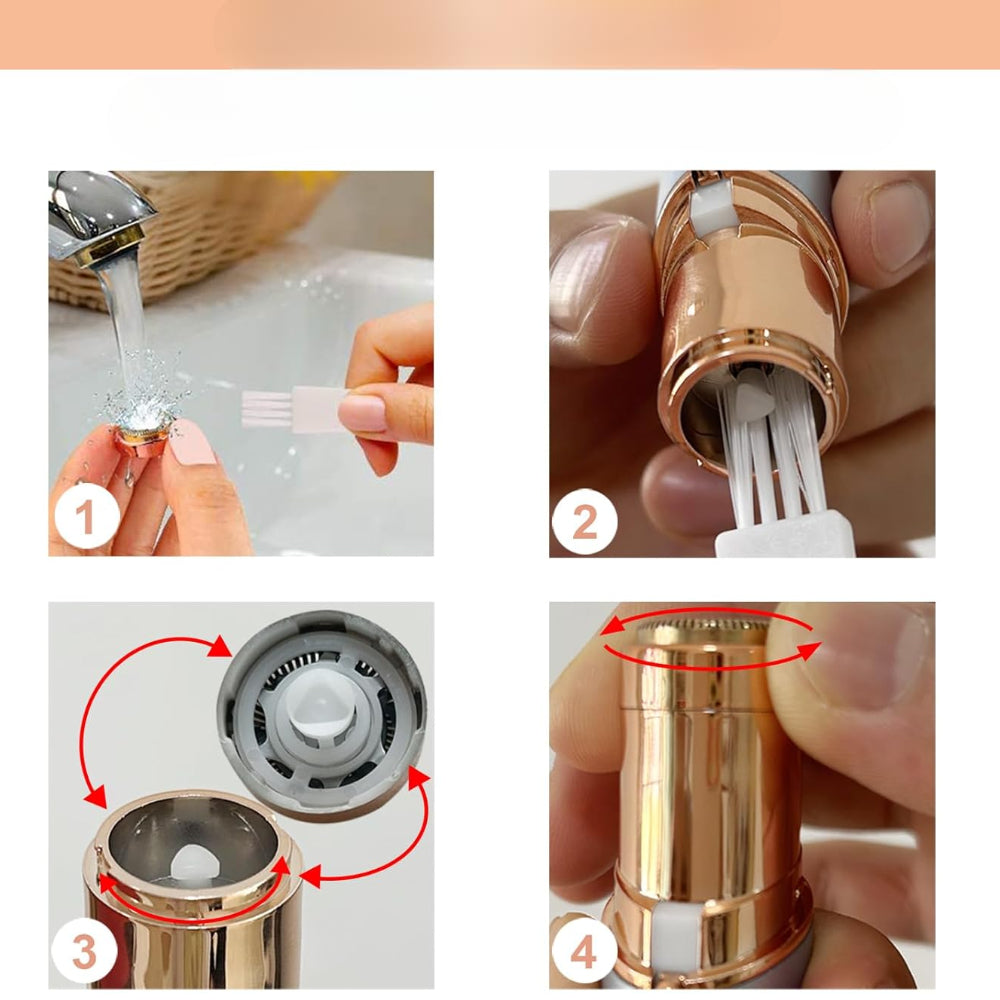 1

2

3

4